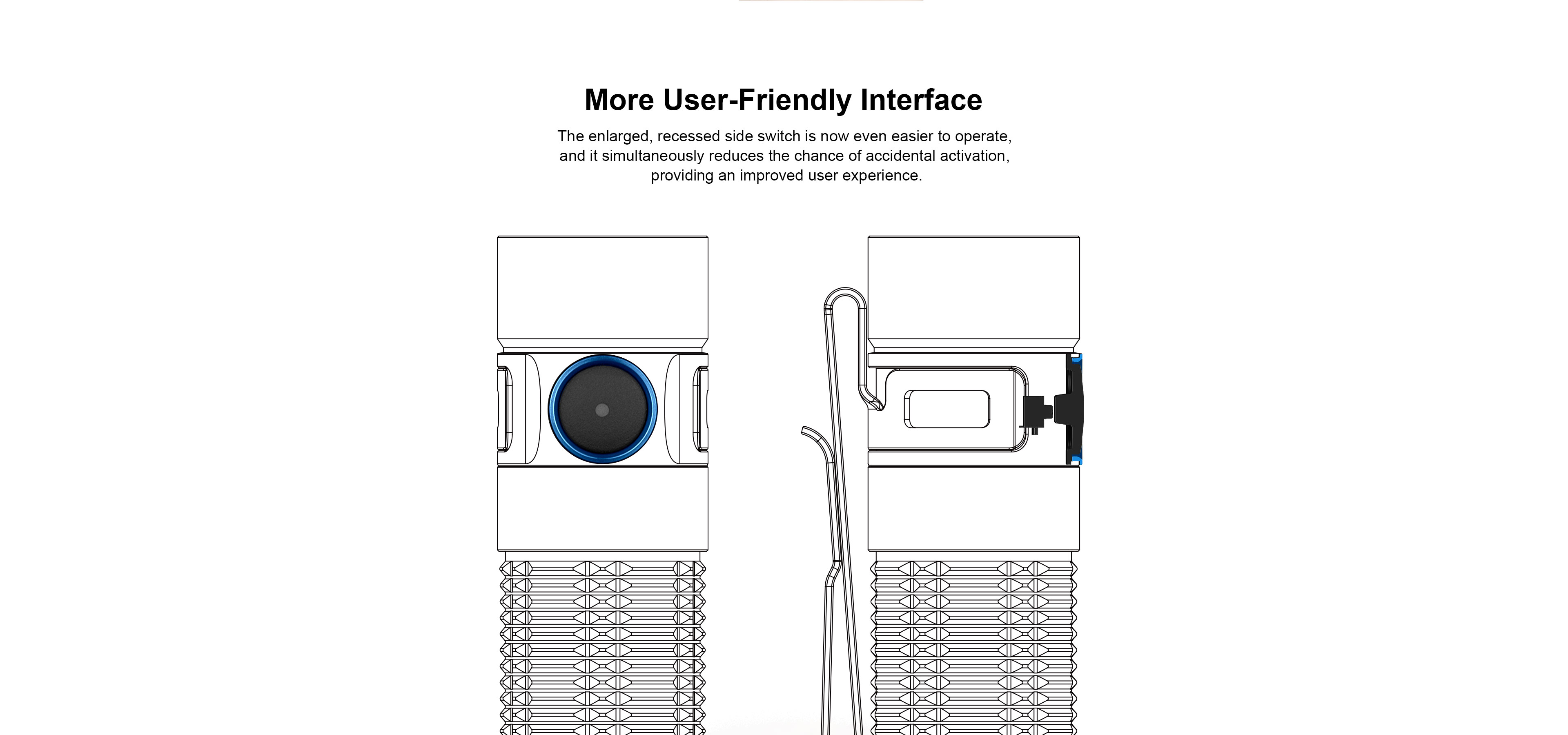 More User-Friendly Interface

The enlarged, recessed side switch is now even easier to operate, and it simultaneously reduces the chance of accidental activation, providing an improved user experience.